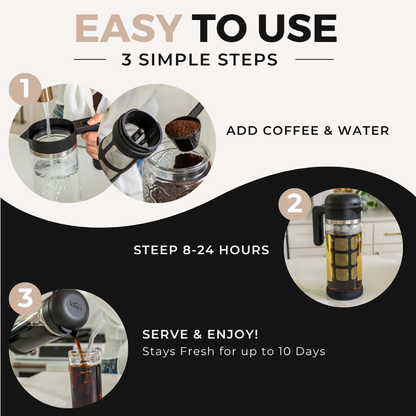 EASY TO USE

3 SIMPLE STEPS

1

ADD COFFEE & WATER

2

STEEP 8-24 HOURS

3

Vinci

SERVE & ENJOY!
Stays Fresh for up to 10 Days