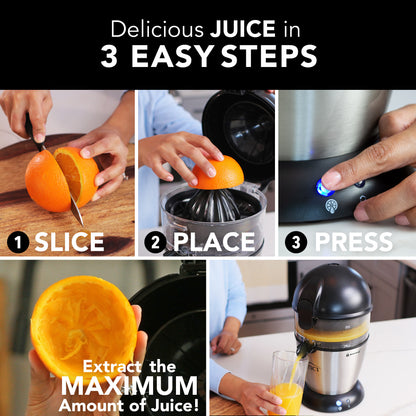 Delicious JUICE in
3 EASY STEPS

1 SLICE

2 PLACE

3 PRESS

Extract the
MAXIMUM
Amount of Juice!